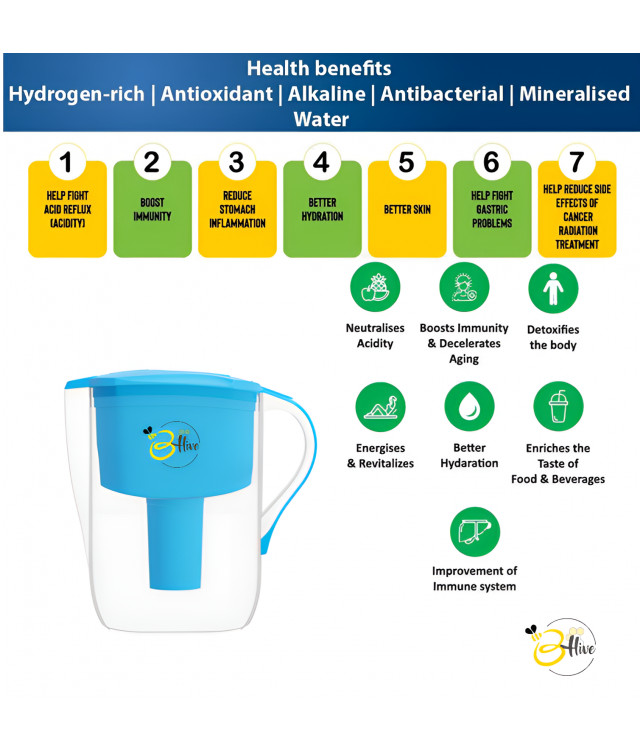 Health benefits
Hydrogen-rich | Antioxidant | Alkaline | Antibacterial | Mineralised Water

1
HELP FIGHT ACID REFLUX (ACIDITY)

2
BOOST IMMUNITY

3
REDUCE STOMACH INFLAMMATION

4
BETTER HYDRATION

5
BETTER SKIN

6
HELP FIGHT GASTRIC PROBLEMS

7
HELP REDUCE SIDE EFFECTS OF CANCER RADIATION TREATMENT

Neutralises Acidity

Boosts Immunity & Decelerates Aging

Detoxifies the body

Energises & Revitalizes

Better Hydaration

Enriches the Taste of Food & Beverages

Improvement of Immune system

Hive

Hive